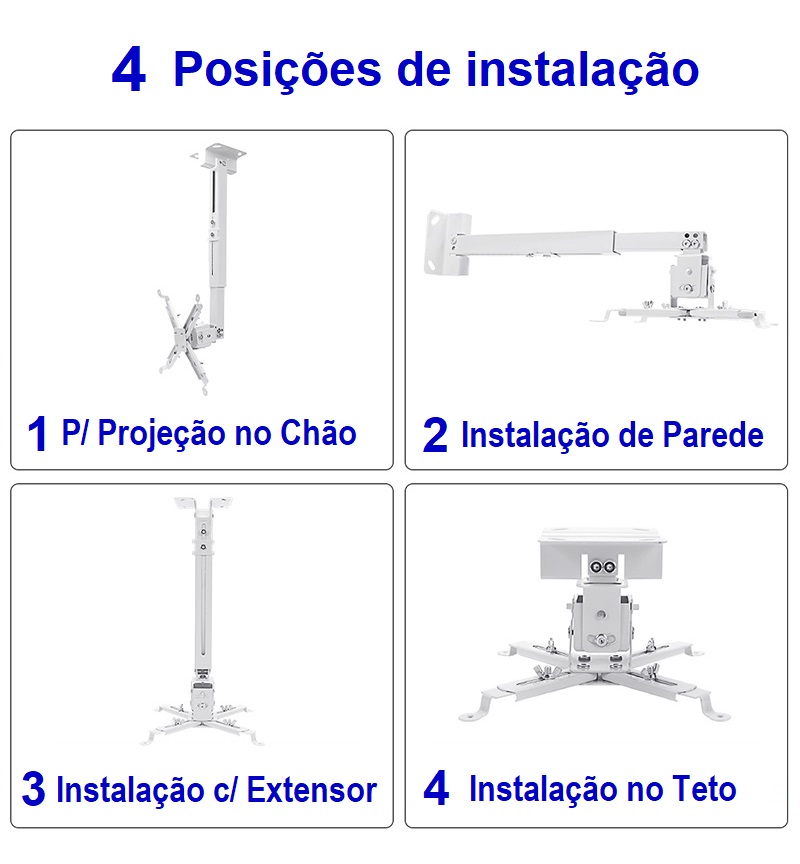 4 Posições de instalação

1 P/ Projeção no Chão

2 Instalação de Parede

3 Instalação c/ Extensor

4 Instalação no Teto